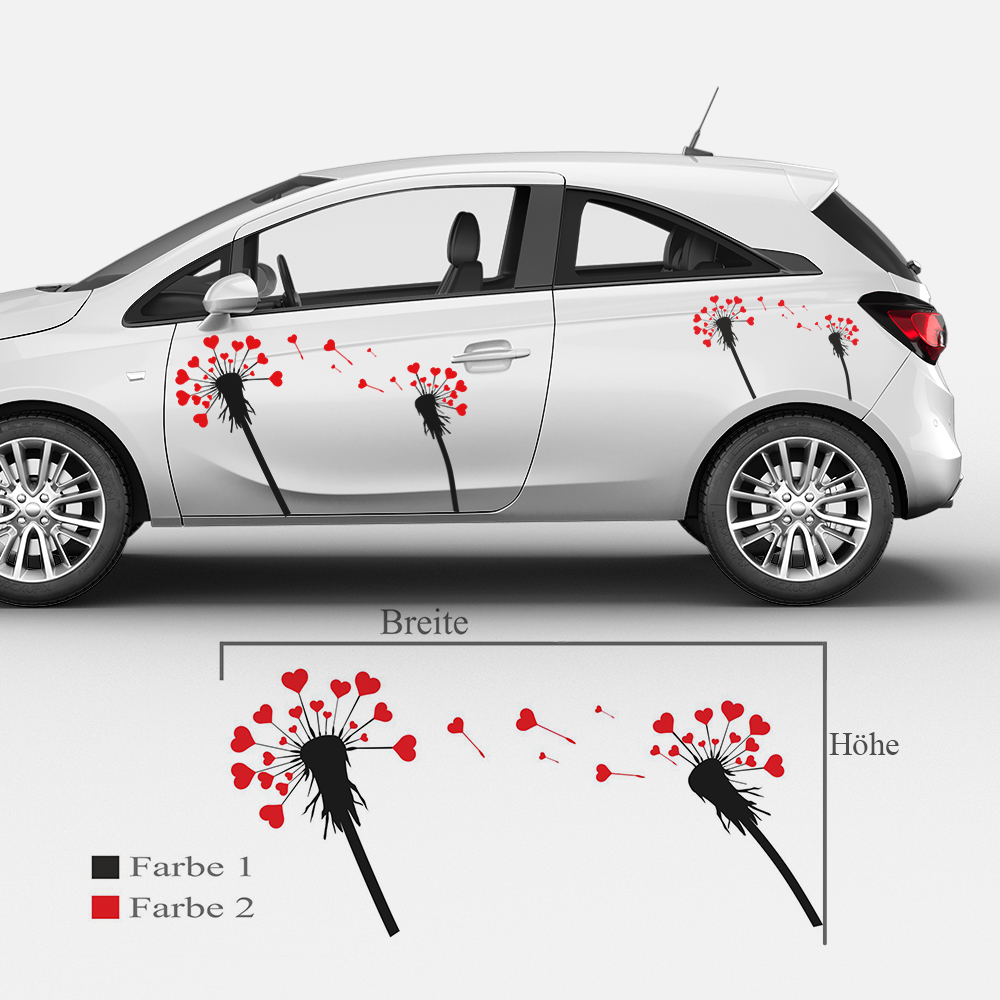 Breite

Höhe

Farbe 1
Farbe 2